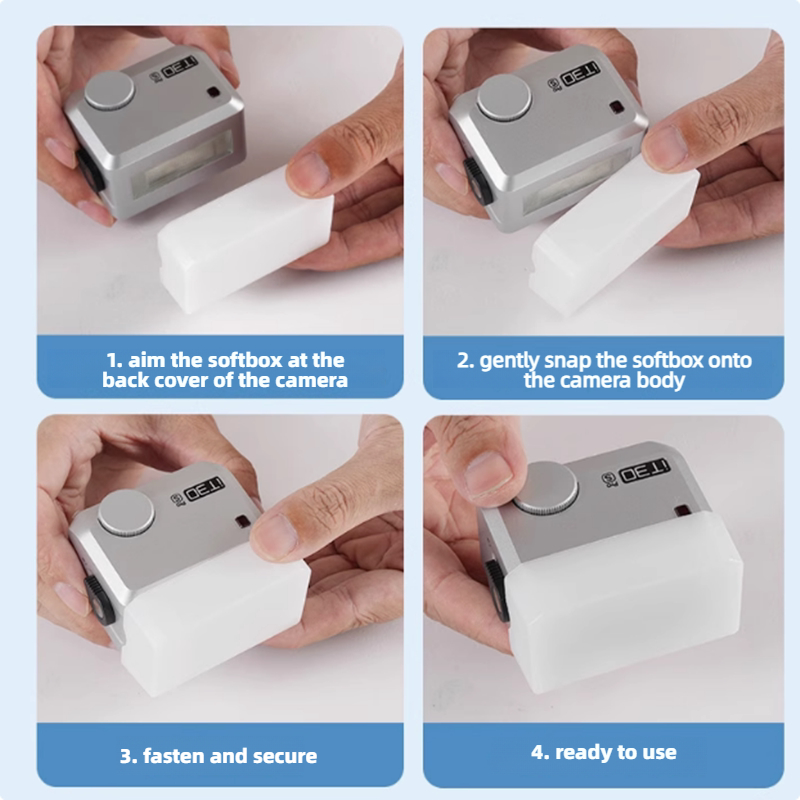 iT30

1. aim the softbox at the back cover of the camera

iT30

2. gently snap the softbox onto the camera body

iT30

3. fasten and secure

iT30

4. ready to use